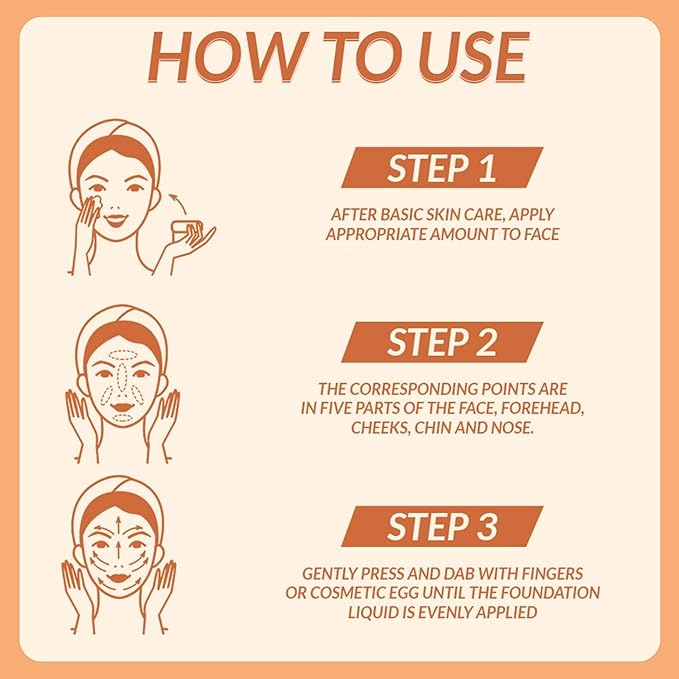 HOW TO USE

STEP 1

AFTER BASIC SKIN CARE, APPLY APPROPRIATE AMOUNT TO FACE

STEP 2

THE CORRESPONDING POINTS ARE IN FIVE PARTS OF THE FACE, FOREHEAD, CHEEKS, CHIN AND NOSE.

STEP 3

GENTLY PRESS AND DAB WITH FINGERS OR COSMETIC EGG UNTIL THE FOUNDATION LIQUID IS EVENLY APPLIED