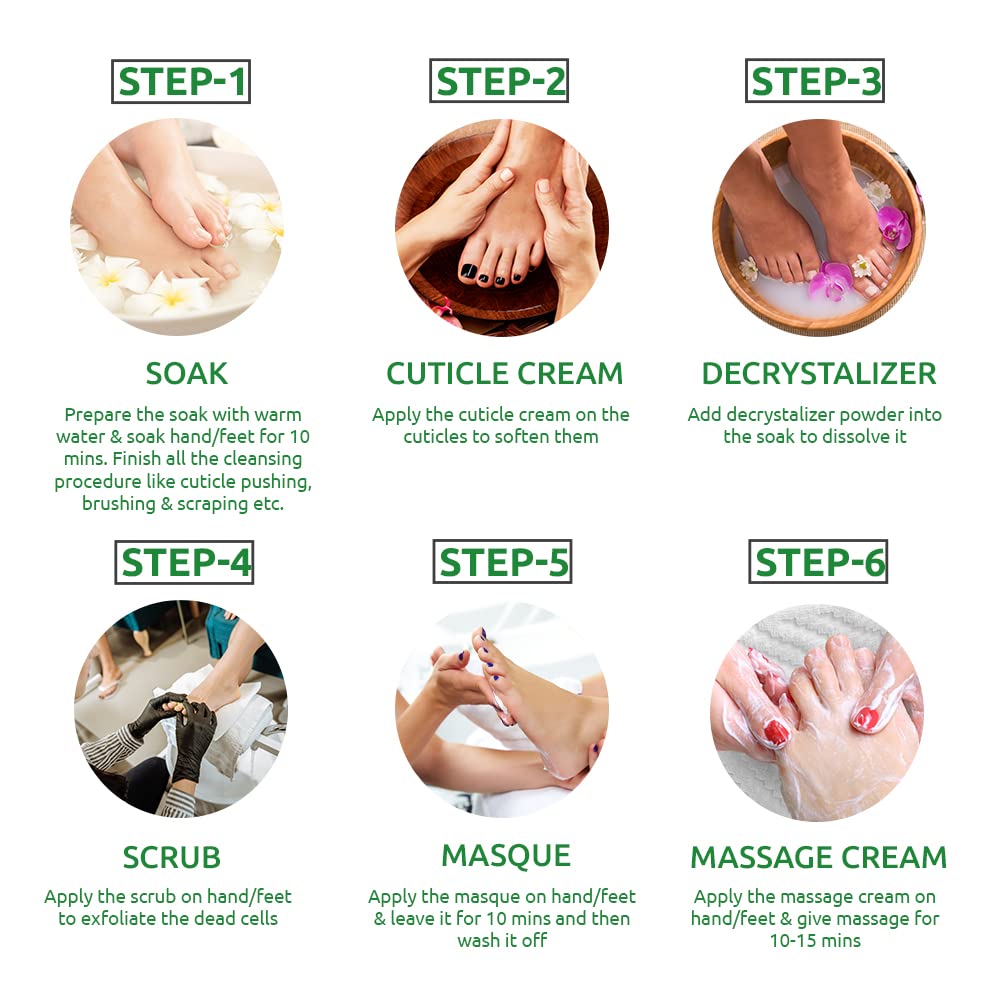 STEP-1

SOAK

Prepare the soak with warm water & soak hand/feet for 10 mins. Finish all the cleansing procedure like cuticle pushing, brushing & scraping etc.

STEP-2

CUTICLE CREAM

Apply the cuticle cream on the cuticles to soften them

STEP-3

DECRYSTALIZER

Add decrystalizer powder into the soak to dissolve it

STEP-4

SCRUB

Apply the scrub on hand/feet to exfoliate the dead cells

STEP-5

MASQUE

Apply the masque on hand/feet & leave it for 10 mins and then wash it off

STEP-6

MASSAGE CREAM

Apply the massage cream on hand/feet & give massage for 10-15 mins