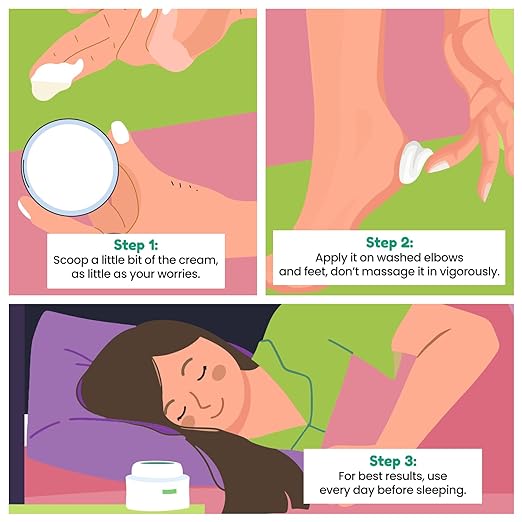 Step 1:
Scoop a little bit of the cream, as little as your worries.

Step 2:
Apply it on washed elbows and feet, don't massage it in vigorously.

Step 3:
For best results, use every day before sleeping.