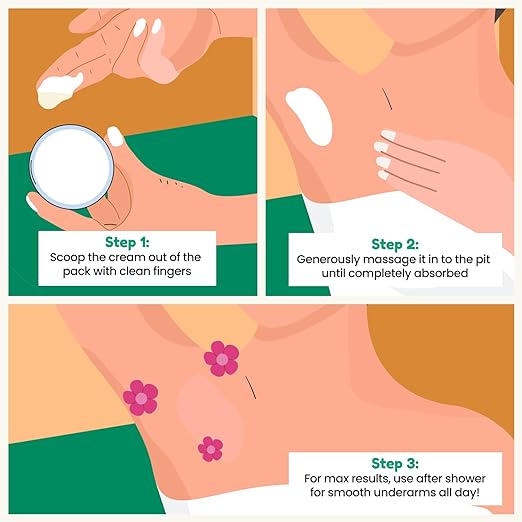 Step 1:
Scoop the cream out of the pack with clean fingers

Step 2:
Generously massage it in to the pit until completely absorbed

Step 3:
For max results, use after shower for smooth underarms all day!